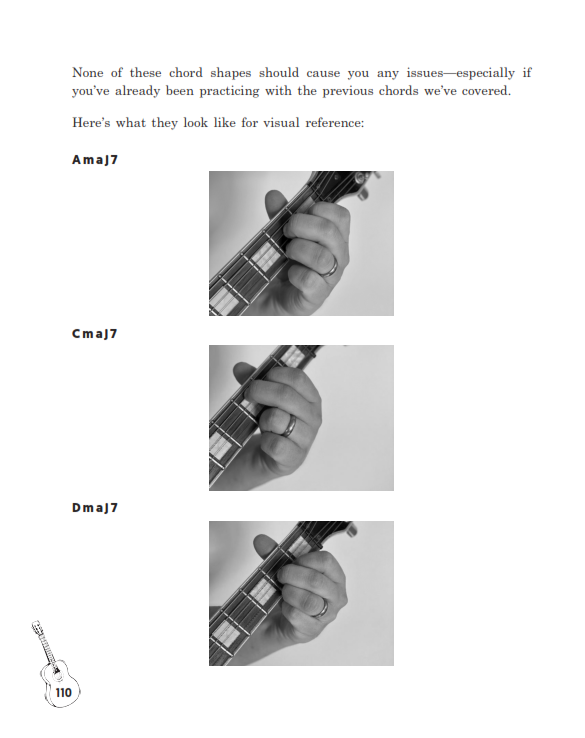 None of these chord shapes should cause you any issues—especially if you've already been practicing with the previous chords we've covered.

Here's what they look like for visual reference:

AmaJ7

CmaJ7

DmaJ7

110